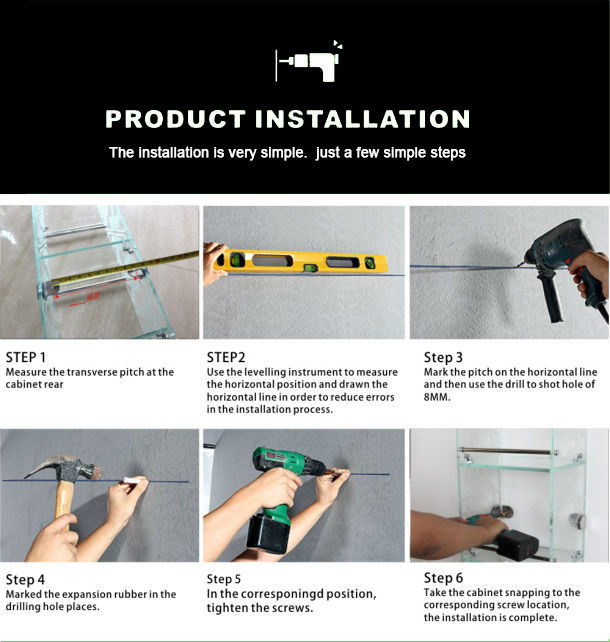 PRODUCT INSTALLATION

The installation is very simple. just a few simple steps

STEP 1
Measure the transverse pitch at the cabinet rear

STEP2
Use the levelling instrument to measure the horizontal position and drawn the horizontal line in order to reduce errors in the installation process.

Step 3
Mark the pitch on the horizontal line and then use the drill to shot hole of 8MM.

Step 4
Marked the expansion rubber in the drilling hole places.

Step 5
In the corresponingd position, tighten the screws.

Step 6
Take the cabinet snapping to the corresponding screw location, the installation is complete.