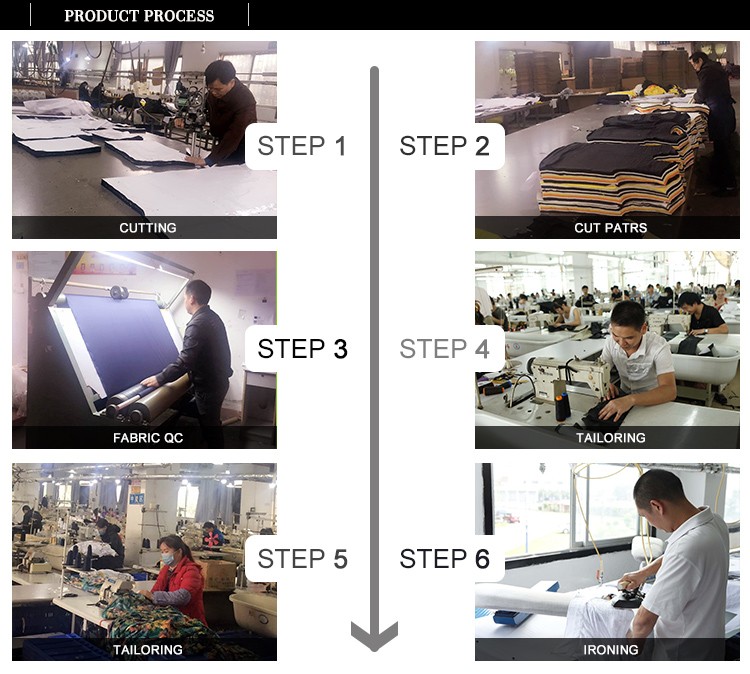 PRODUCT PROCESS

STEP 1
CUTTING

STEP 2
CUT PATRS

STEP 3
FABRIC QC

STEP 4
TAILORING

STEP 5
TAILORING

STEP 6
IRONING