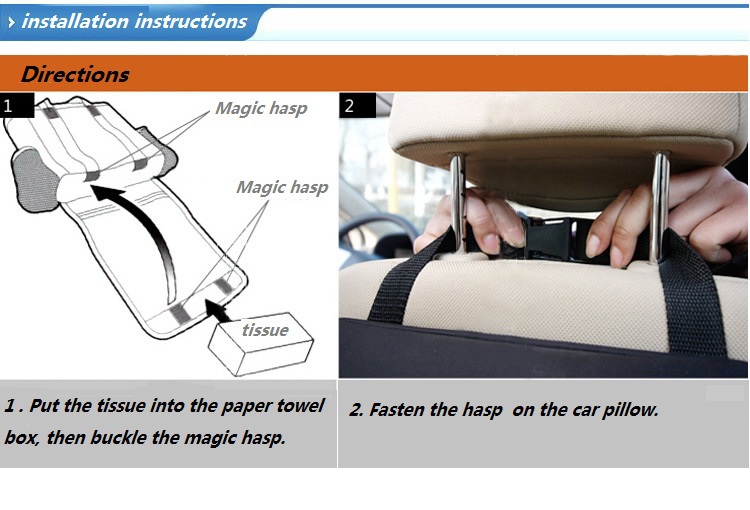 › installation instructions

Directions

1

Magic hasp

Magic hasp

tissue

2

1 . Put the tissue into the paper towel box, then buckle the magic hasp.

2. Fasten the hasp on the car pillow.