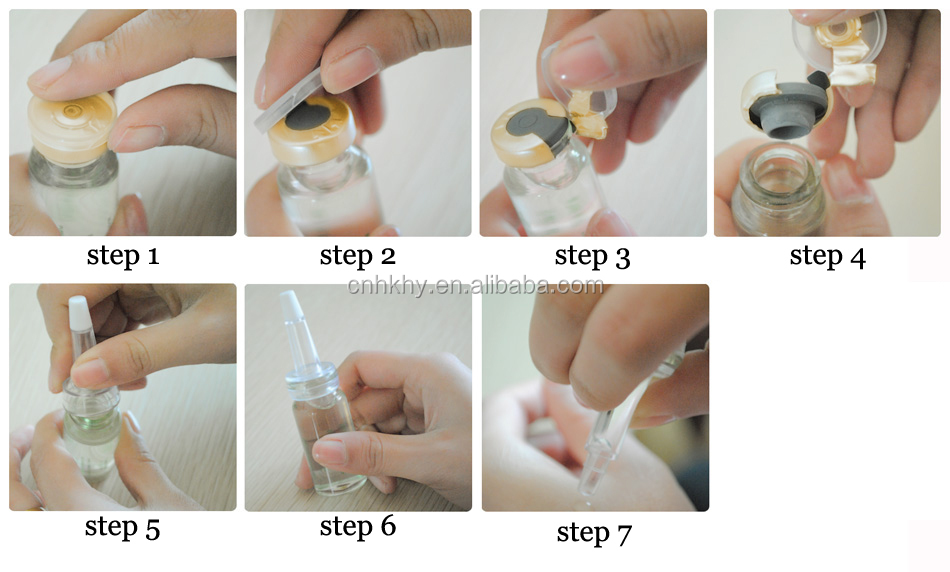 step 1 step 2 step 3 step 4

cnhkhy.en.alibaba.com

step 5 step 6 step 7