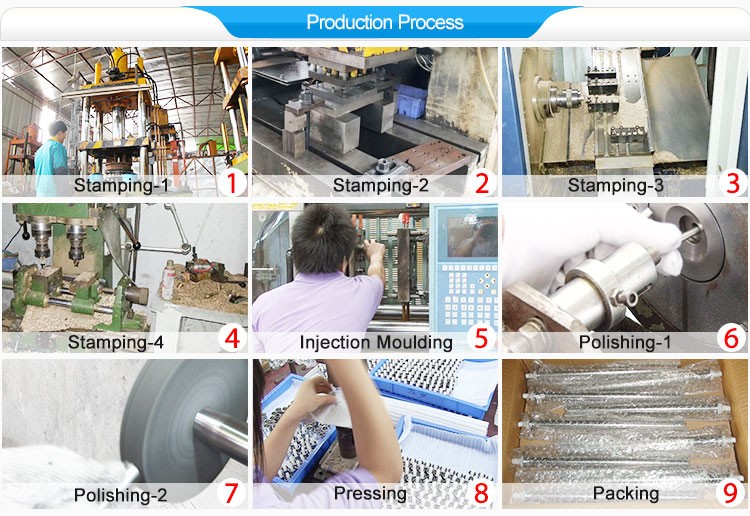 Production Process

Stamping-1 1

Stamping-2 2

Stamping-3 3

Stamping-4 4

Injection Moulding 5

Polishing-1 6

Polishing-2 7

Pressing 8

Packing 9