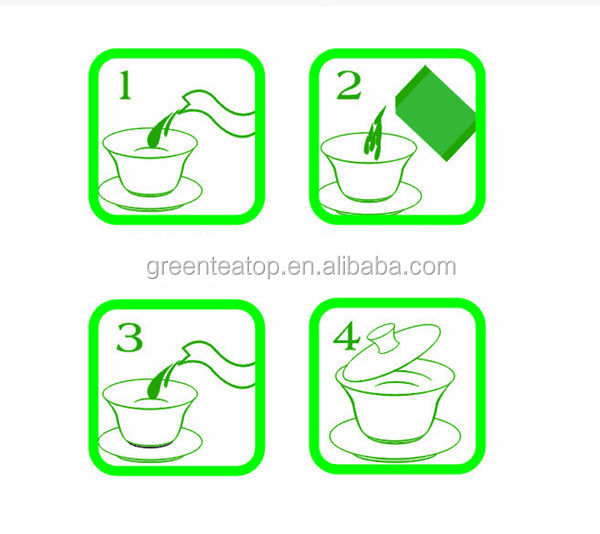 1

2

greenteatop.en.alibaba.com

3

4