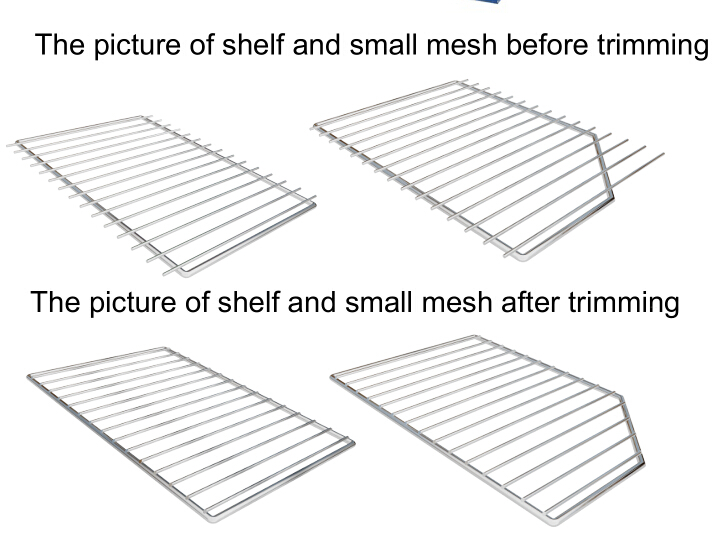 The picture of shelf and small mesh before trimming

The picture of shelf and small mesh after trimming