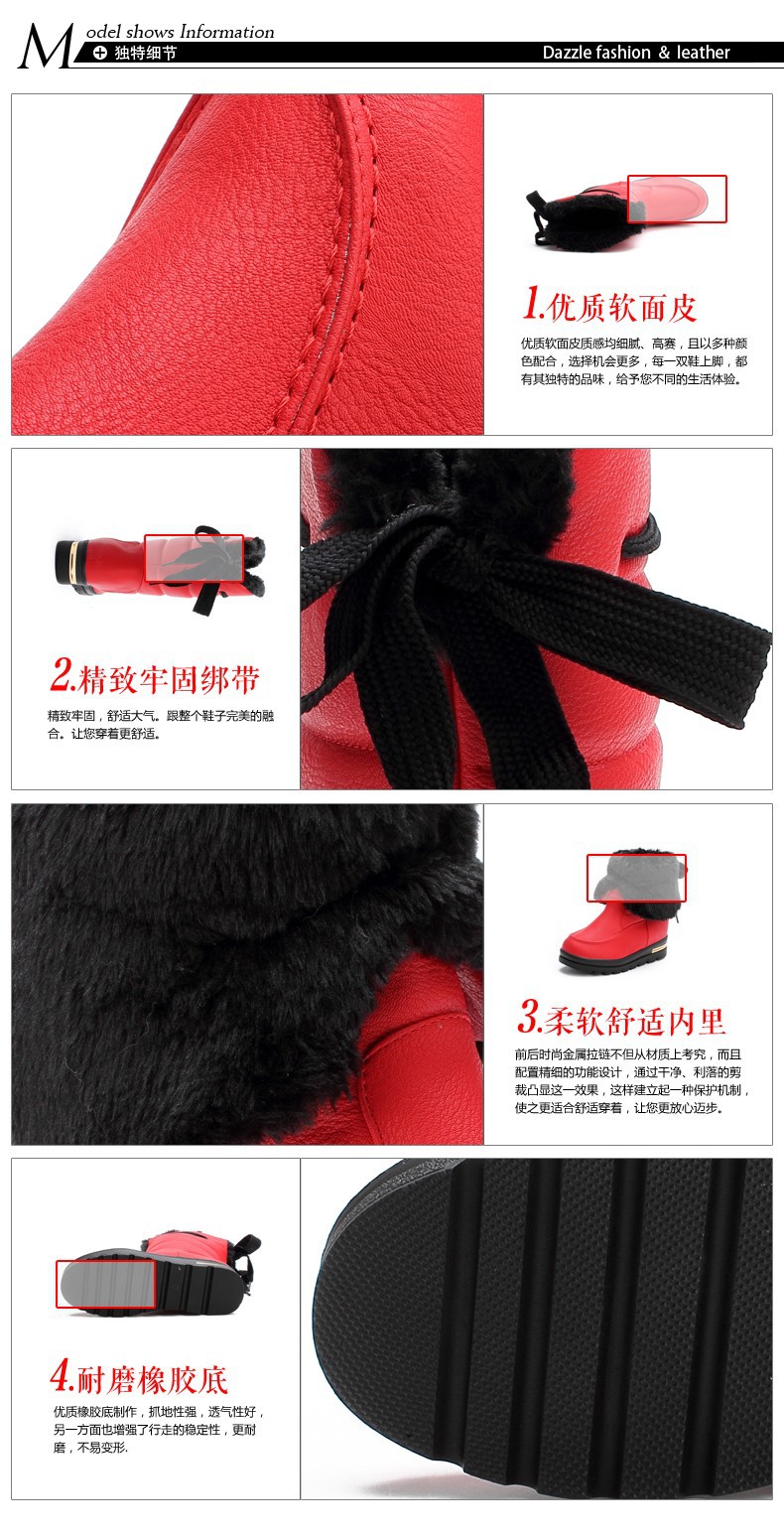 Model shows Information
独特细节
Dazzle fashion & leather

1.优质软面皮
优质软面皮质感均细腻、高赛，且以多种颜色配合，选择机会更多，每一双鞋上脚，都有其独特的品味，给予您不同的生活体验。

2.精致牢固绑带
精致牢固，舒适大气。跟整个鞋子完美的融合。让您穿着更舒适。

3.柔软舒适内里
前后时尚金属拉链不但从材质上考究，而且配置精细的功能设计，通过干净、利落的剪裁凸显这一效果，这样建立起一种保护机制，使之更适合舒适穿着，让您更放心迈步。

4.耐磨橡胶底
优质橡胶底制作，抓地性强，透气性好，另一方面也增强了行走的稳定性，更耐磨，不易变形.