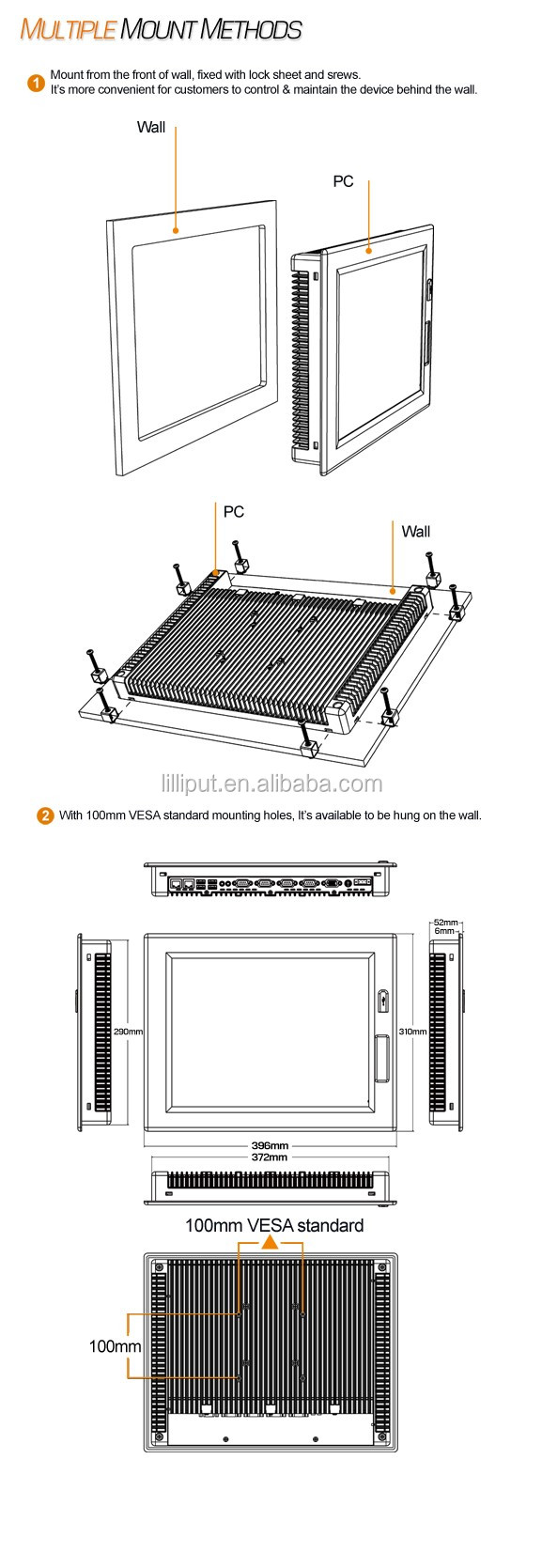 MULTIPLE MOUNT METHODS

1 Mount from the front of wall, fixed with lock sheet and srews.
It's more convenient for customers to control & maintain the device behind the wall.

Wall

PC

PC

Wall

lilliput.en.alibaba.com

2 With 100mm VESA standard mounting holes, It's available to be hung on the wall.

52mm
6mm

290mm

310mm

396mm
372mm

100mm VESA standard

100mm