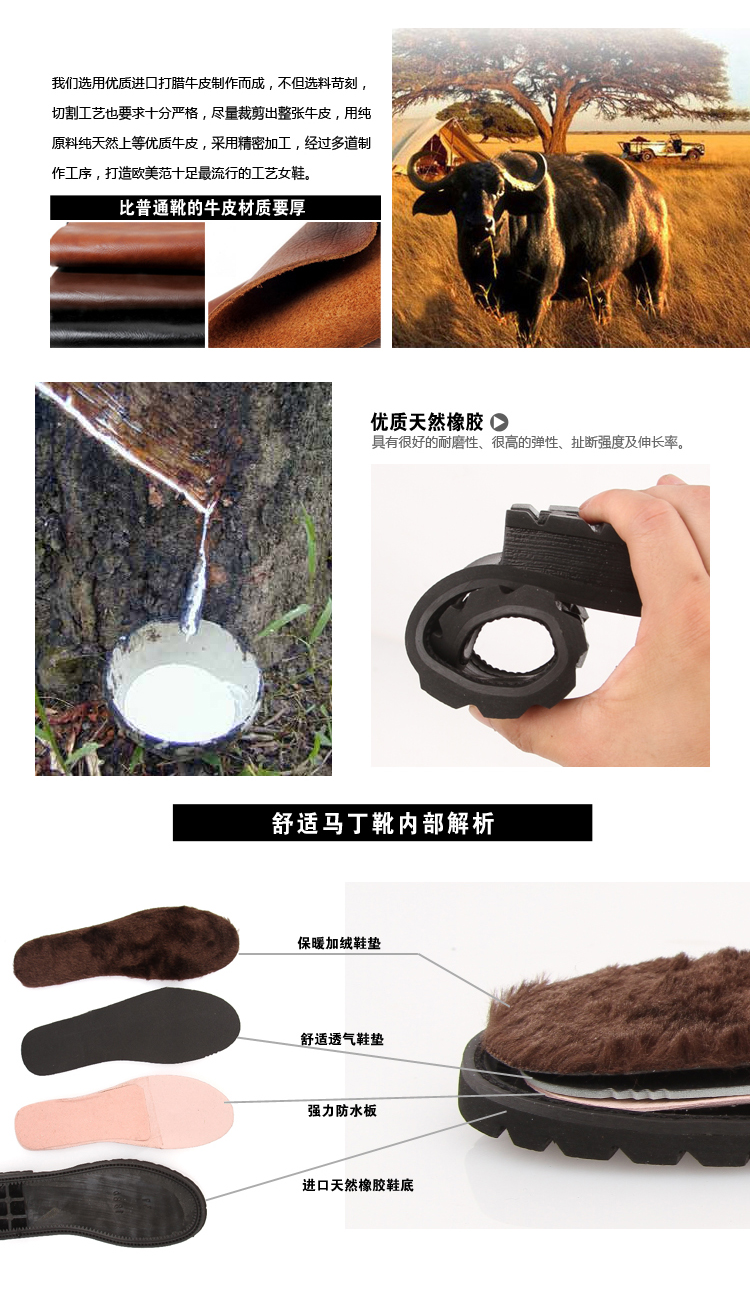 我们选用优质进口打腊牛皮制作而成，不但选料苛刻，切割工艺也要求十分严格，尽量裁剪出整张牛皮，用纯原料纯天然上等优质牛皮，采用精密加工，经过多道制作工序，打造欧美范十足最流行的工艺女鞋。

比普通靴的牛皮材质要厚

优质天然橡胶

具有很好的耐磨性、很高的弹性、扯断强度及伸长率。

舒适马丁靴内部解析

保暖加绒鞋垫

舒适透气鞋垫

强力防水板

进口天然橡胶鞋底