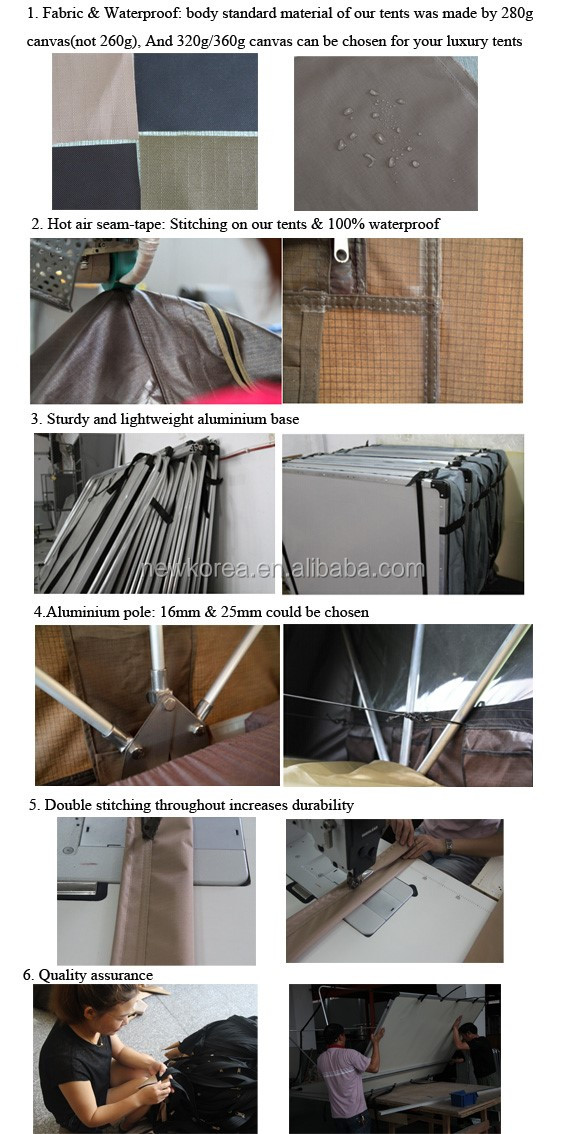 1. Fabric & Waterproof: body standard material of our tents was made by 280g canvas(not 260g), And 320g/360g canvas can be chosen for your luxury tents

2. Hot air seam-tape: Stitching on our tents & 100% waterproof

3. Sturdy and lightweight aluminium base

newkorea.en.alibaba.com

4.Aluminium pole: 16mm & 25mm could be chosen

5. Double stitching throughout increases durability

6. Quality assurance