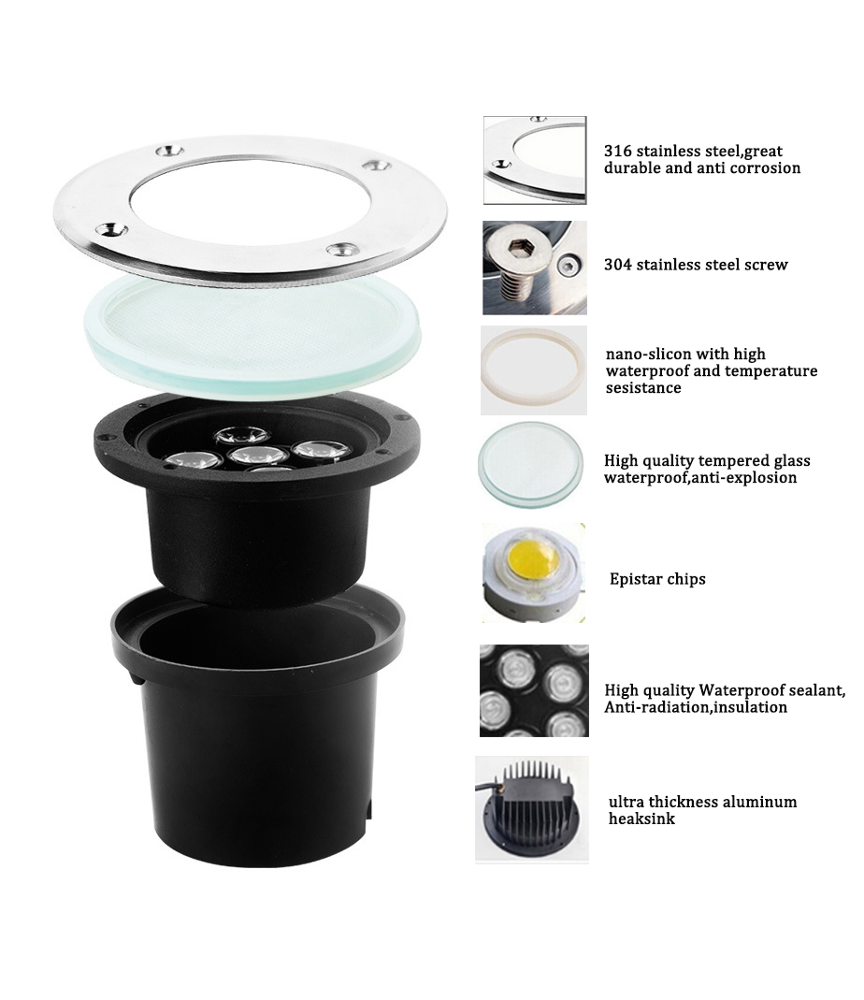 316 stainless steel,great durable and anti corrosion

304 stainless steel screw

nano-slicon with high waterproof and temperature sesistance

High quality tempered glass waterproof,anti-explosion

Epistar chips

High quality Waterproof sealant, Anti-radiation,insulation

ultra thickness aluminum heaksink