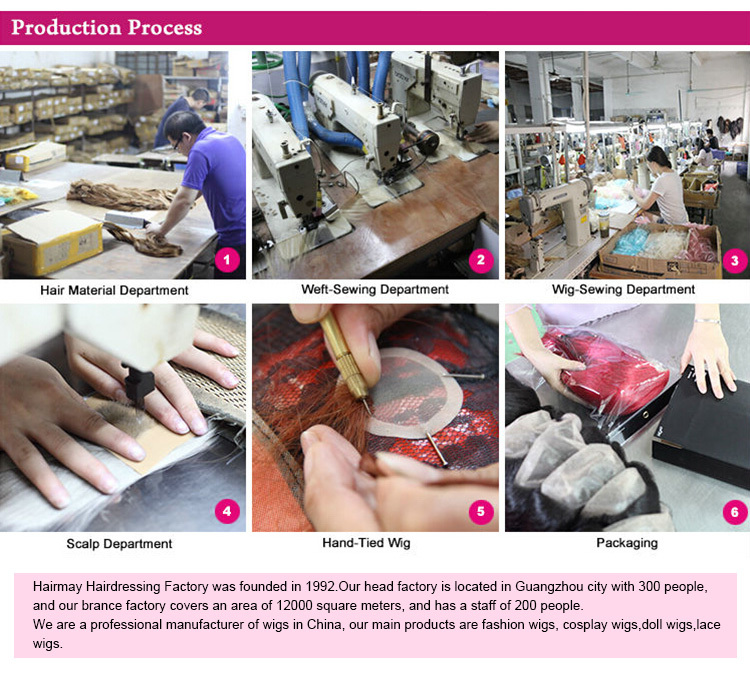 Production Process

1
Hair Material Department

2
Weft-Sewing Department

3
Wig-Sewing Department

4
Scalp Department

5
Hand-Tied Wig

6
Packaging

Hairmay Hairdressing Factory was founded in 1992.Our head factory is located in Guangzhou city with 300 people, and our brance factory covers an area of 12000 square meters, and has a staff of 200 people.
We are a professional manufacturer of wigs in China, our main products are fashion wigs, cosplay wigs,doll wigs,lace wigs.