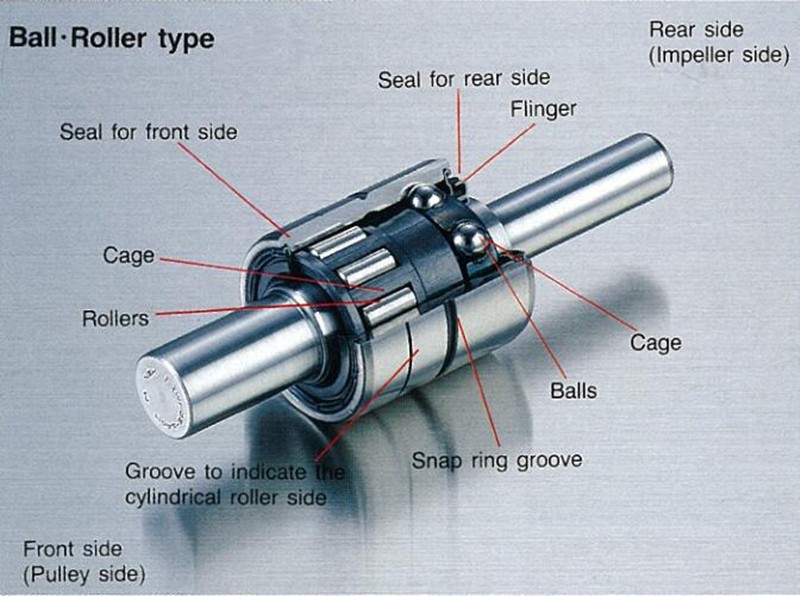 Ball·Roller type

Rear side
(Impeller side)

Seal for rear side

Flinger

Seal for front side

Cage

Rollers

Cage

Balls

Snap ring groove

Groove to indicate the cylindrical roller side

Front side
(Pulley side)