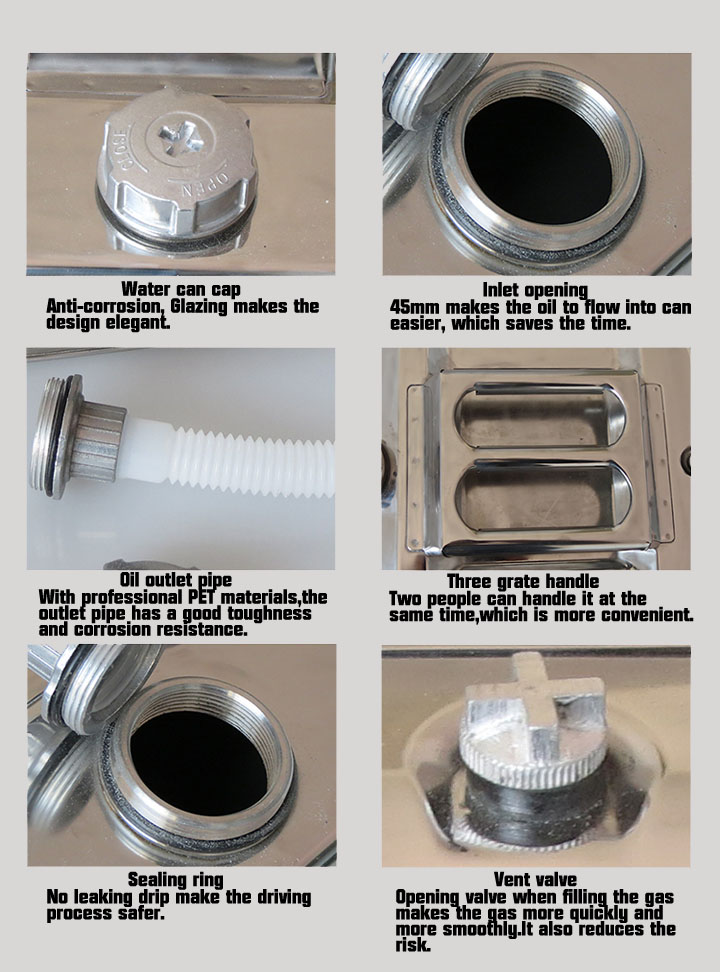 CLOSE OPEN

Water can cap
Anti-corrosion, Glazing makes the design elegant.

Inlet opening
45mm makes the oil to flow into can easier, which saves the time.

Oil outlet pipe
With professional PET materials,the outlet pipe has a good toughness and corrosion resistance.

Three grate handle
Two people can handle it at the same time,which is more convenient.

Sealing ring
No leaking drip make the driving process safer.

Vent valve
Opening valve when filling the gas makes the gas more quickly and more smoothly.It also reduces the risk.