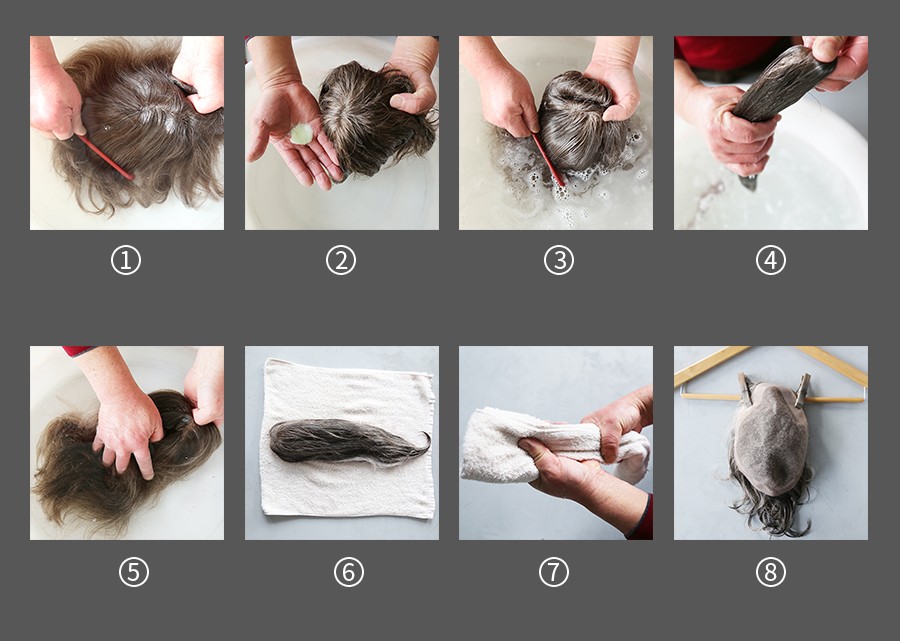 ①
②
③
④
⑤
⑥
⑦
⑧