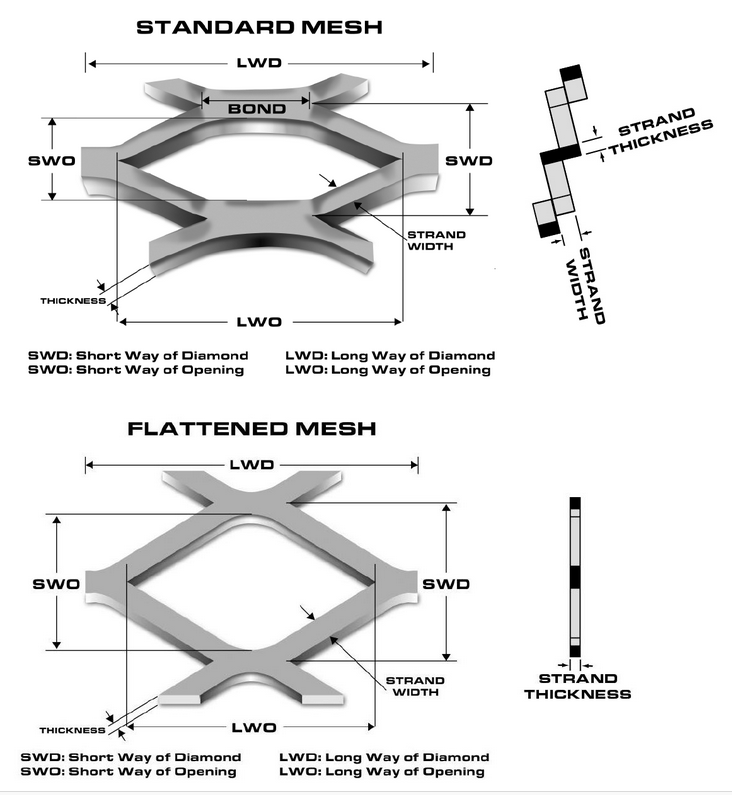 STANDARD MESH

LWD

BOND

SWO

SWD

STRAND WIDTH

THICKNESS

LWO

STRAND THICKNESS

STRAND WIDTH

SWD: Short Way of Diamond
SWO: Short Way of Opening

LWD: Long Way of Diamond
LWO: Long Way of Opening

FLATTENED MESH

LWD

SWO

SWD

STRAND WIDTH

THICKNESS

LWO

STRAND THICKNESS

SWD: Short Way of Diamond
SWO: Short Way of Opening

LWD: Long Way of Diamond
LWO: Long Way of Opening