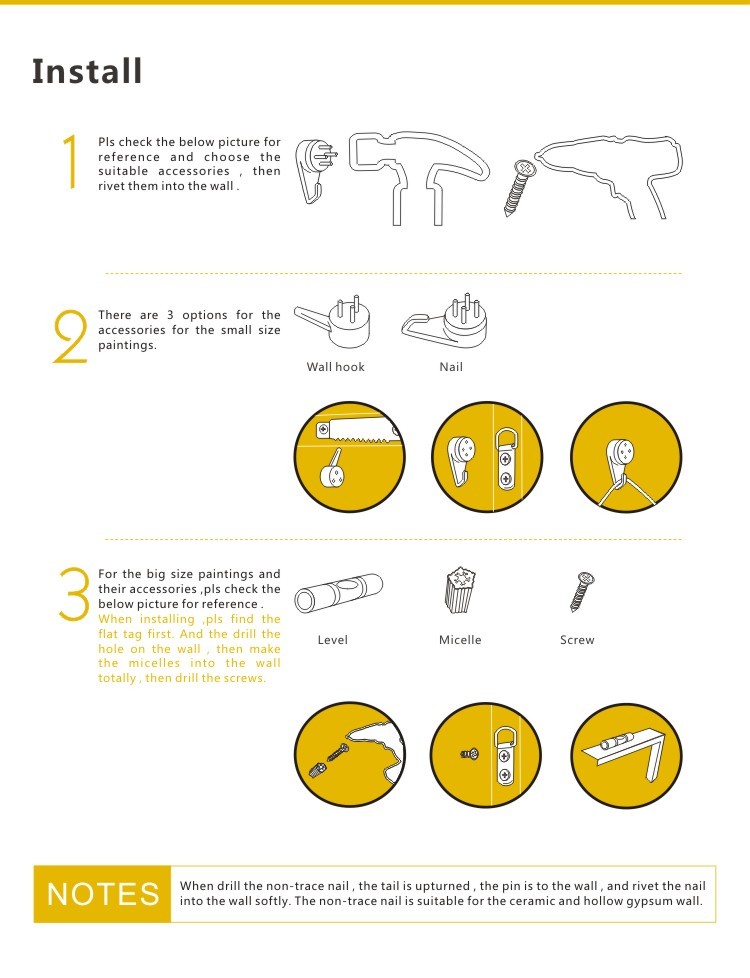 Install

1

Pls check the below picture for reference and choose the suitable accessories , then rivet them into the wall .

2

There are 3 options for the accessories for the small size paintings.

Wall hook

Nail

3

For the big size paintings and their accessories ,pls check the below picture for reference .

When installing ,pls find the flat tag first. And the drill the hole on the wall , then make the micelles into the wall totally , then drill the screws.

Level

Micelle

Screw

NOTES

When drill the non-trace nail , the tail is upturned , the pin is to the wall , and rivet the nail into the wall softly. The non-trace nail is suitable for the ceramic and hollow gypsum wall.