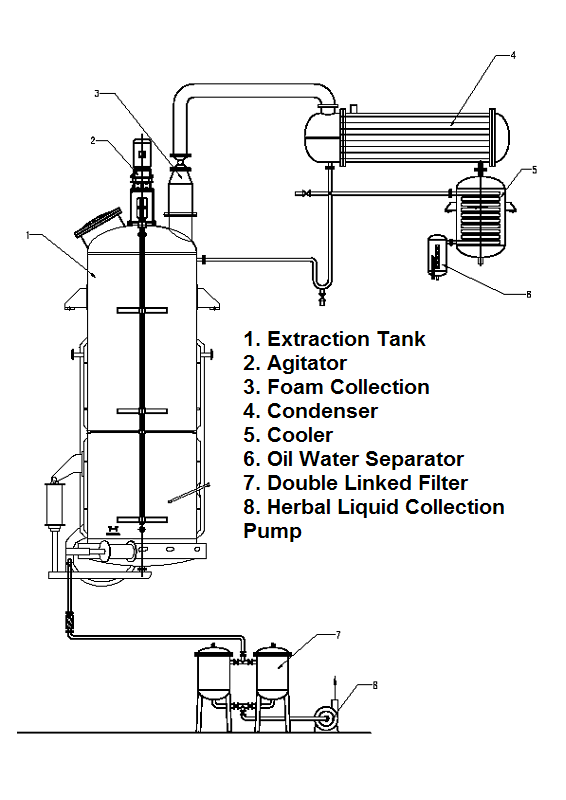 4

3

2

5

1

6

1. Extraction Tank
2. Agitator
3. Foam Collection
4. Condenser
5. Cooler
6. Oil Water Separator
7. Double Linked Filter
8. Herbal Liquid Collection Pump

7

8