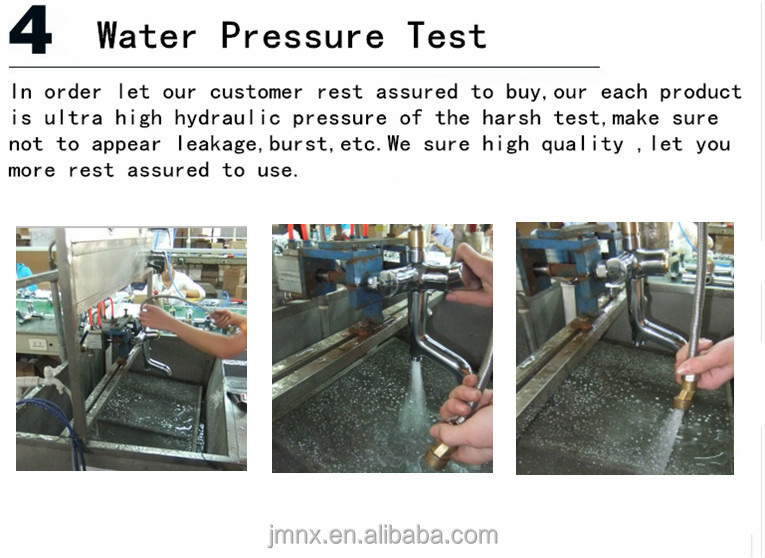 4 Water Pressure Test

In order let our customer rest assured to buy,our each product is ultra high hydraulic pressure of the harsh test,make sure not to appear leakage,burst,etc.We sure high quality ,let you more rest assured to use.

jmnx.en.alibaba.com