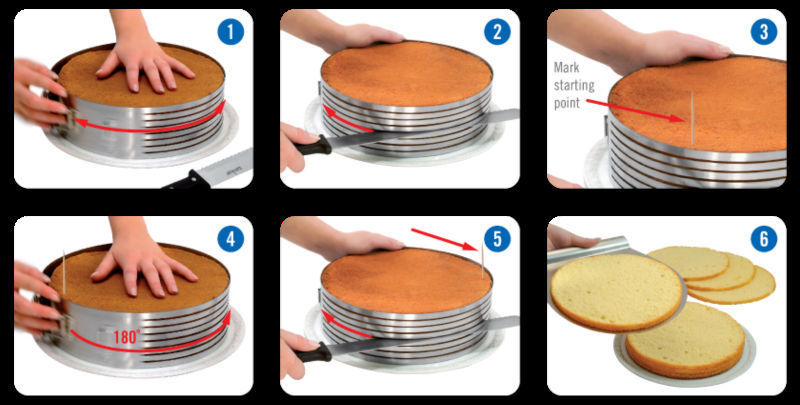 1

2

3

Mark starting point

4

180°

5

6