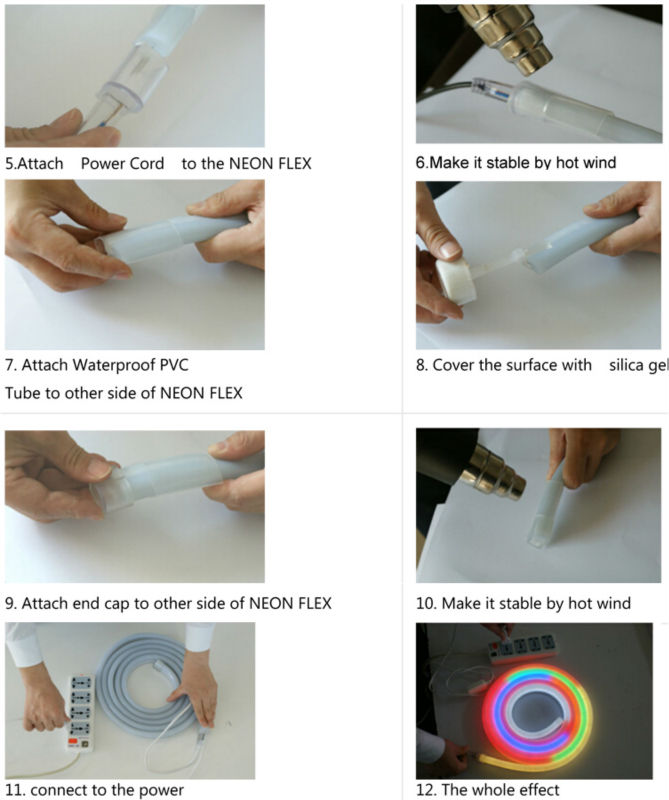 5.Attach Power Cord to the NEON FLEX

6.Make it stable by hot wind

7. Attach Waterproof PVC Tube to other side of NEON FLEX

8. Cover the surface with silica gel

9. Attach end cap to other side of NEON FLEX

10. Make it stable by hot wind

11. connect to the power

12. The whole effect