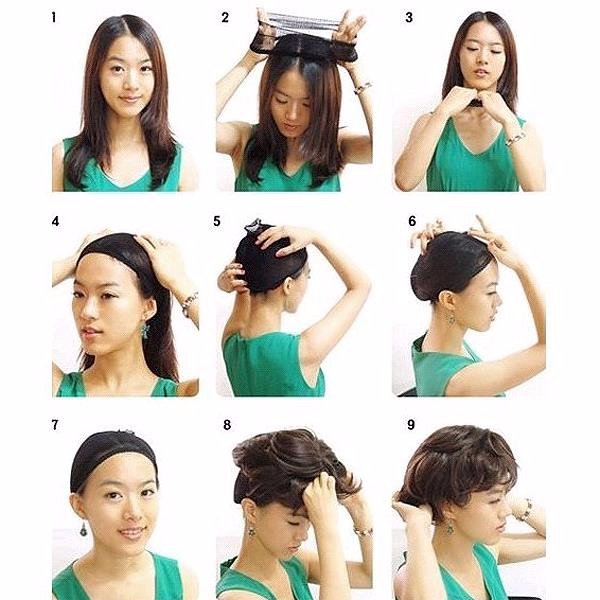 1

2

3

4

5

6

7

8

9