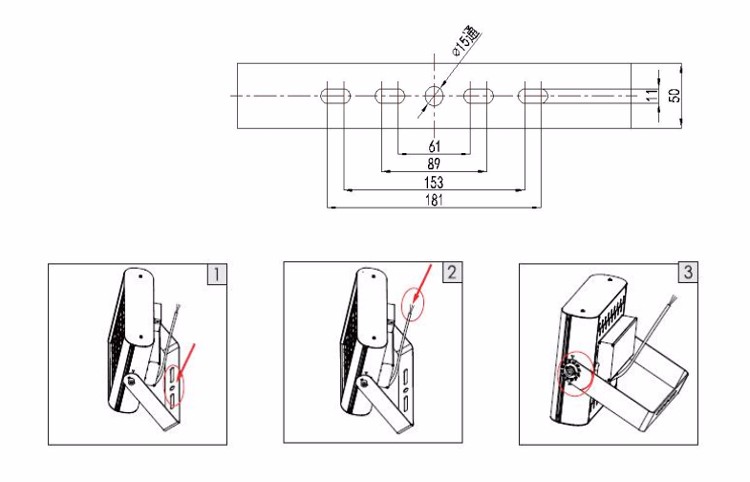 ø15通
11
50
61
89
153
181
1
2
3