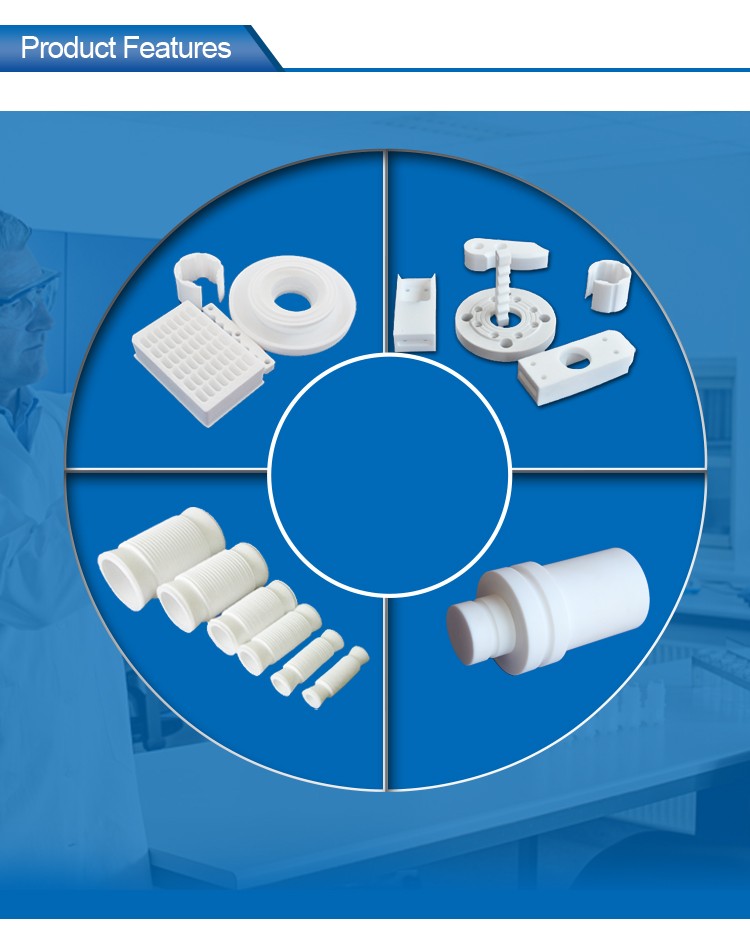 Product Features