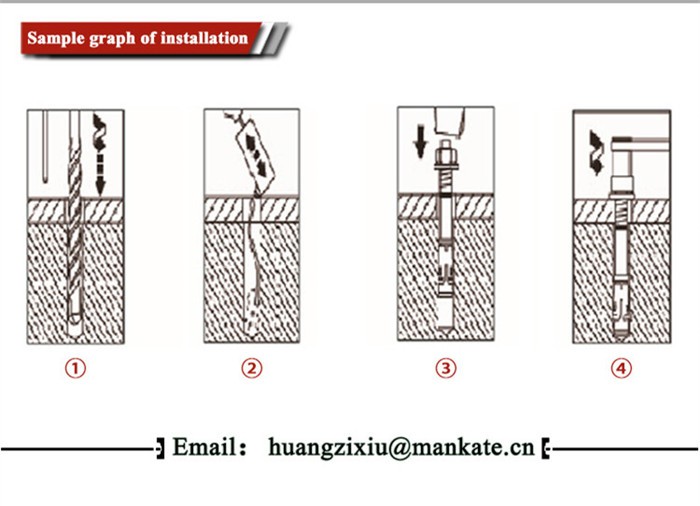 Sample graph of installation

①

②

③

④

Email： huangzixiu@mankate.cn