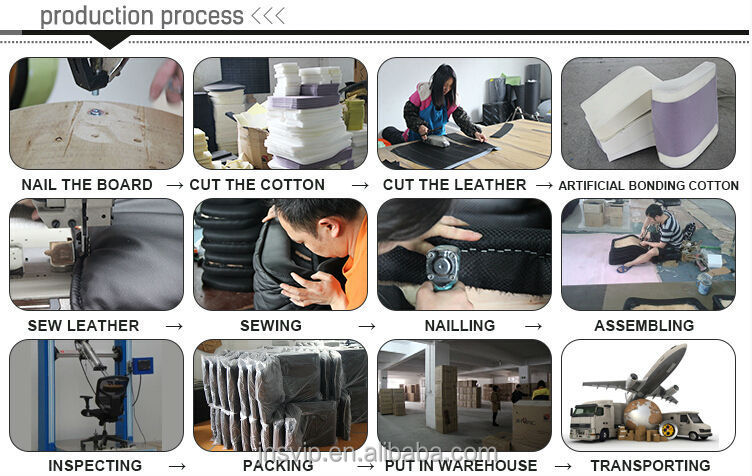 production process <<<

NAIL THE BOARD → CUT THE COTTON → CUT THE LEATHER → ARTIFICIAL BONDING COTTON

SEW LEATHER → SEWING → NAILLING → ASSEMBLING

INSPECTING → PACKING → PUT IN WAREHOUSE → TRANSPORTING

jnsvip.en.alibaba.com