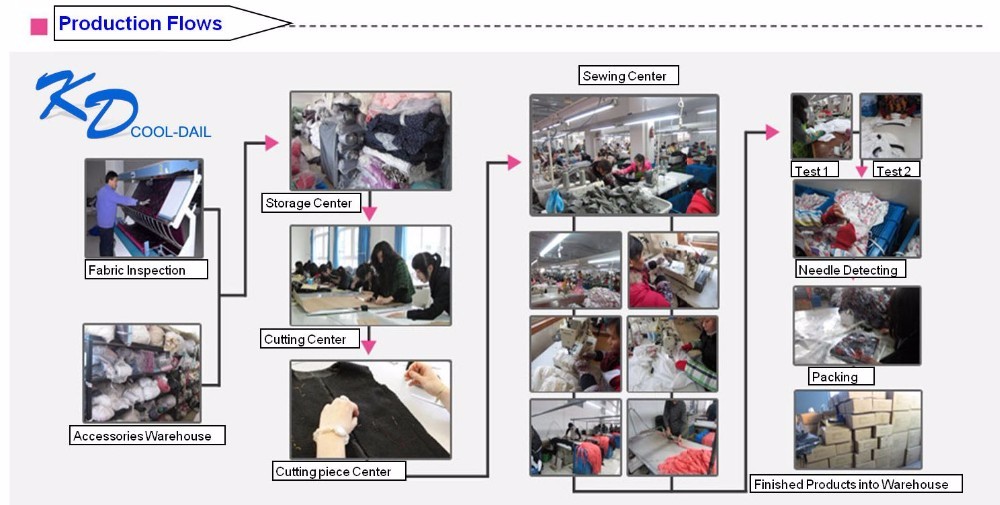 Production Flows

KD COOL-DAIL

Fabric Inspection

Accessories Warehouse

Storage Center

Cutting Center

Cutting piece Center

Sewing Center

Test 1

Test 2

Needle Detecting

Packing

Finished Products into Warehouse