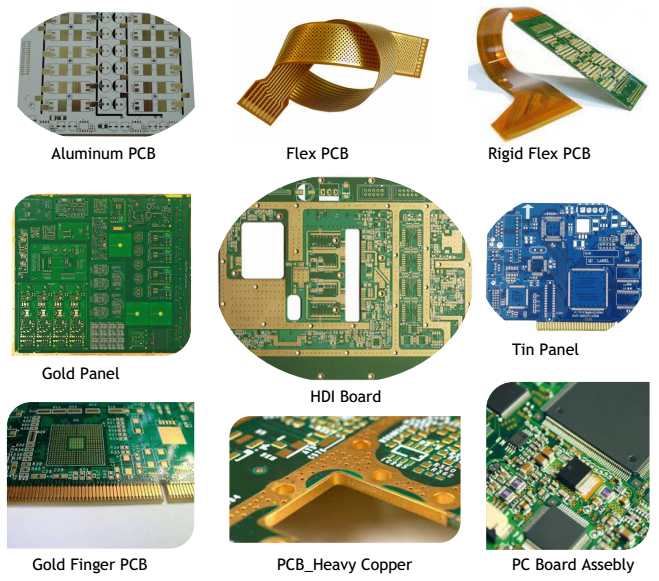 Aluminum PCB

Flex PCB

Rigid Flex PCB

Gold Panel

HDI Board

Tin Panel

Gold Finger PCB

PCB_Heavy Copper

PC Board Assebly