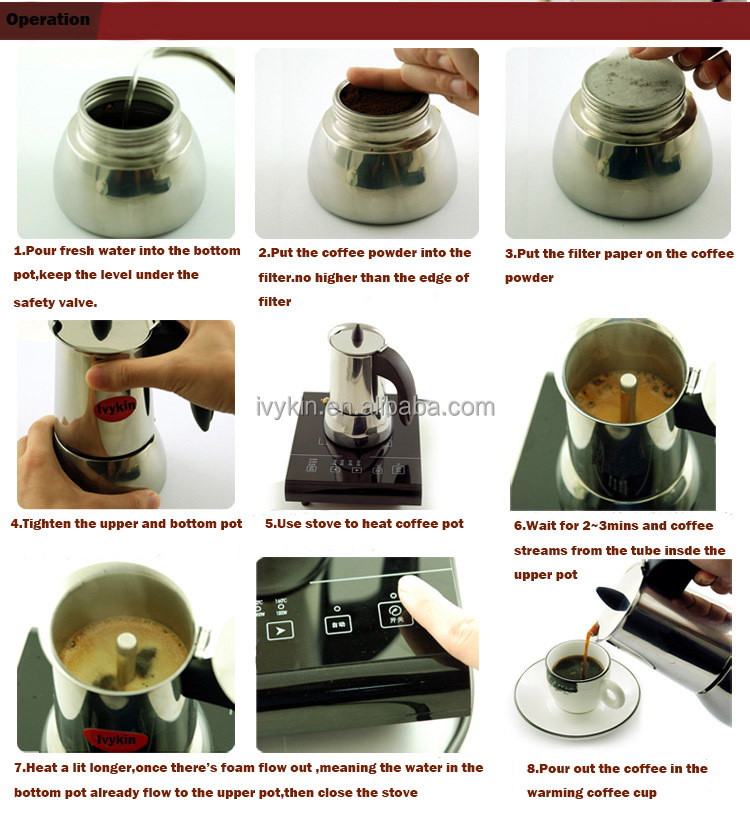 Operation

1.Pour fresh water into the bottom pot,keep the level under the safety valve.

2.Put the coffee powder into the filter.no higher than the edge of filter

3.Put the filter paper on the coffee powder

Ivykin

ivykin.en.alibaba.com

4.Tighten the upper and bottom pot

5.Use stove to heat coffee pot

6.Wait for 2~3mins and coffee streams from the tube insde the upper pot

Ivykin

自动

开关

7.Heat a lit longer,once there's foam flow out ,meaning the water in the bottom pot already flow to the upper pot,then close the stove

8.Pour out the coffee in the warming coffee cup