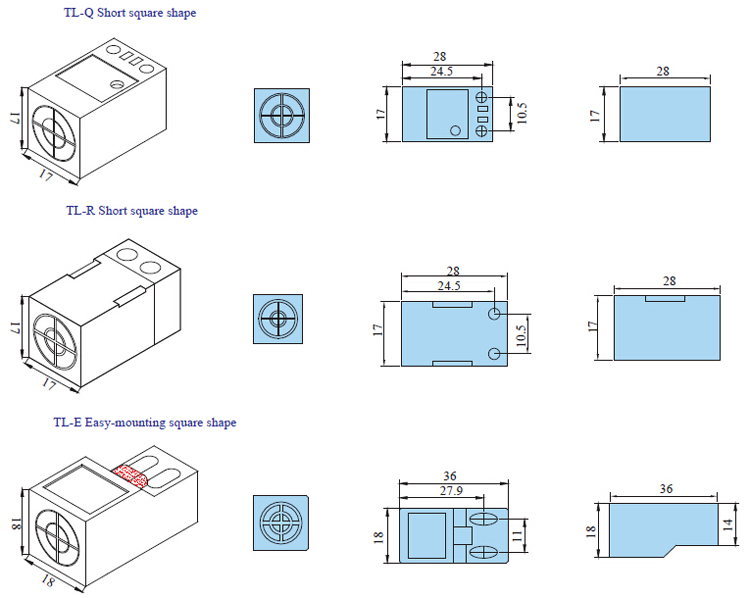 TL-Q Short square shape

17
17

28
24.5
17
10.5

28
17

TL-R Short square shape

17
17

28
24.5
17
10.5

28
17

TL-E Easy-mounting square shape

18
18

36
27.9
18
11

36
18
14