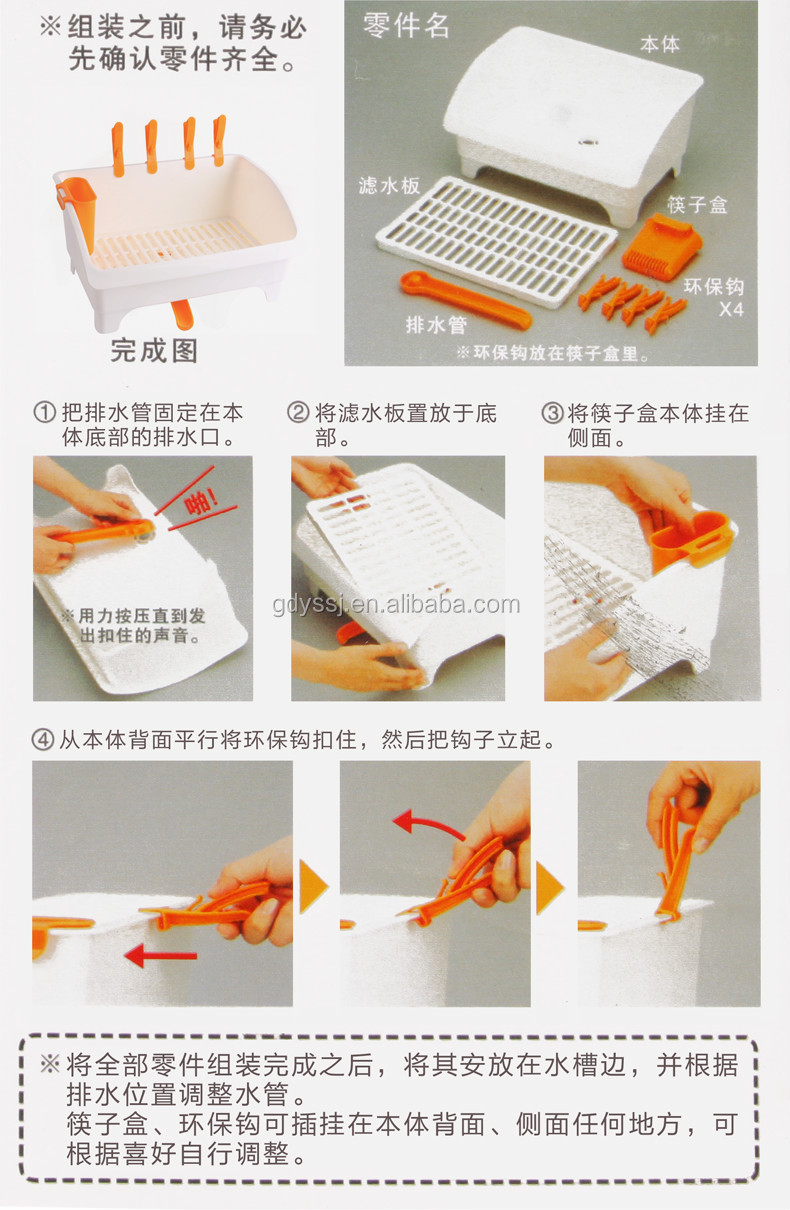 ※组装之前，请务必先确认零件齐全。

完成图

零件名

本体

滤水板

筷子盒

环保钩
X4

排水管

※环保钩放在筷子盒里。

①把排水管固定在本体底部的排水口。

啪！

※用力按压直到发出扣住的声音。

②将滤水板置放于底部。

③将筷子盒本体挂在侧面。

gdyssj.en.alibaba.com

④从本体背面平行将环保钩扣住，然后把钩子立起。

※将全部零件组装完成之后，将其安放在水槽边，并根据排水位置调整水管。
筷子盒、环保钩可插挂在本体背面、侧面任何地方，可根据喜好自行调整。