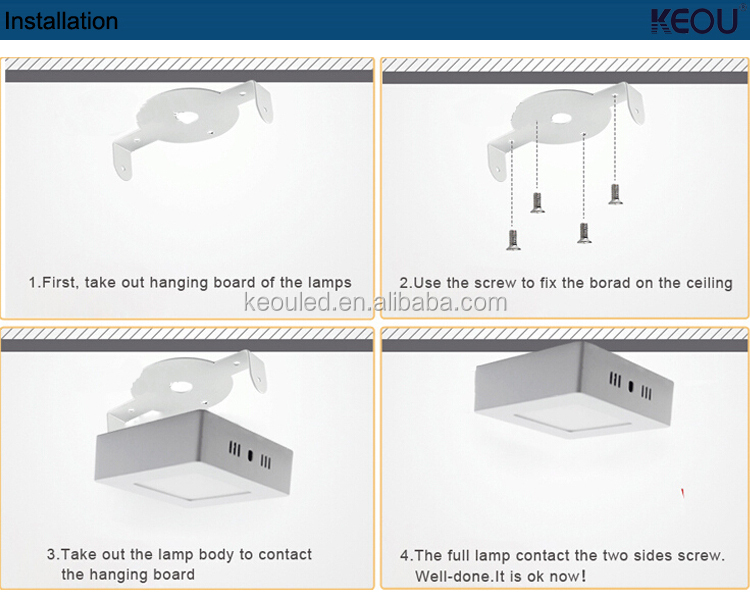 Installation

KEOU®

1.First, take out hanging board of the lamps

2.Use the screw to fix the borad on the ceiling

keouled.en.alibaba.com

3.Take out the lamp body to contact the hanging board

4.The full lamp contact the two sides screw. Well-done.It is ok now!