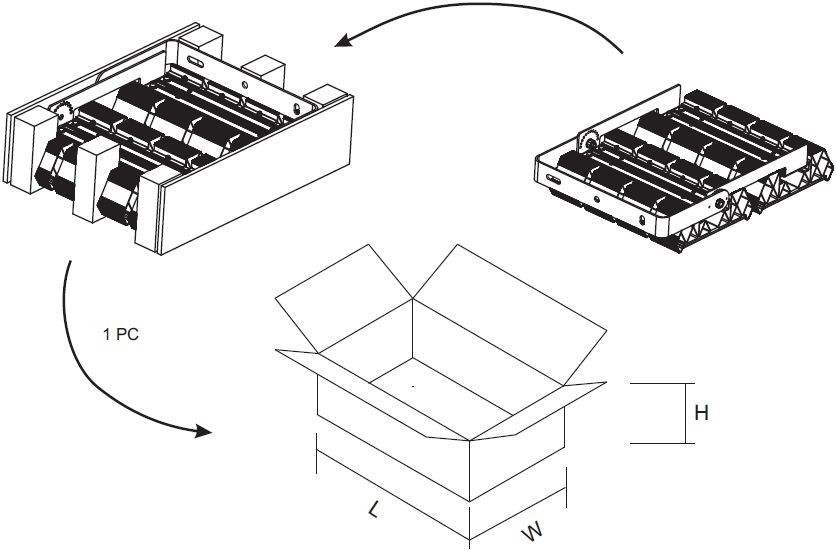 1 PC

H

L

W