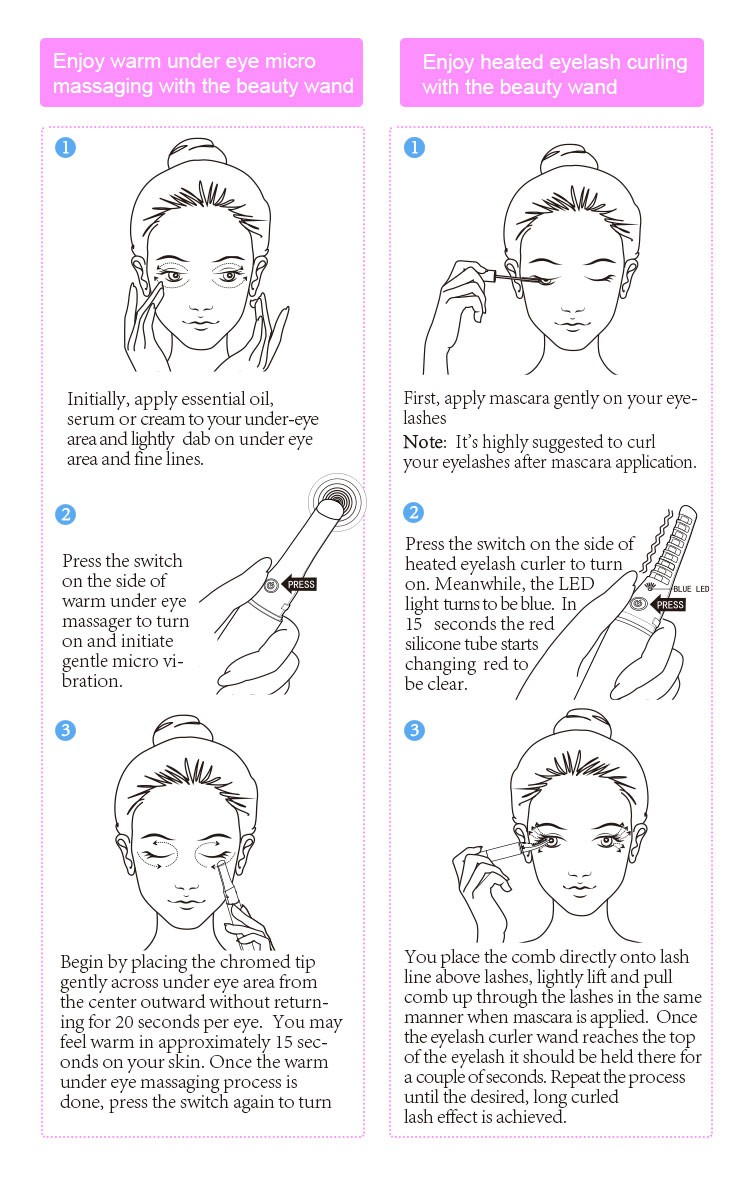 Enjoy warm under eye micro massaging with the beauty wand

1

Initially, apply essential oil, serum or cream to your under-eye area and lightly dab on under eye area and fine lines.

2

Press the switch on the side of warm under eye massager to turn on and initiate gentle micro vibration.

PRESS

3

Begin by placing the chromed tip gently across under eye area from the center outward without returning for 20 seconds per eye. You may feel warm in approximately 15 seconds on your skin. Once the warm under eye massaging process is done, press the switch again to turn

Enjoy heated eyelash curling with the beauty wand

1

First, apply mascara gently on your eyelashes

Note: It's highly suggested to curl your eyelashes after mascara application.

2

Press the switch on the side of heated eyelash curler to turn on. Meanwhile, the LED light turns to be blue. In 15 seconds the red silicone tube starts changing red to be clear.

BLUE LED

PRESS

3

You place the comb directly onto lash line above lashes, lightly lift and pull comb up through the lashes in the same manner when mascara is applied. Once the eyelash curler wand reaches the top of the eyelash it should be held there for a couple of seconds. Repeat the process until the desired, long curled lash effect is achieved.