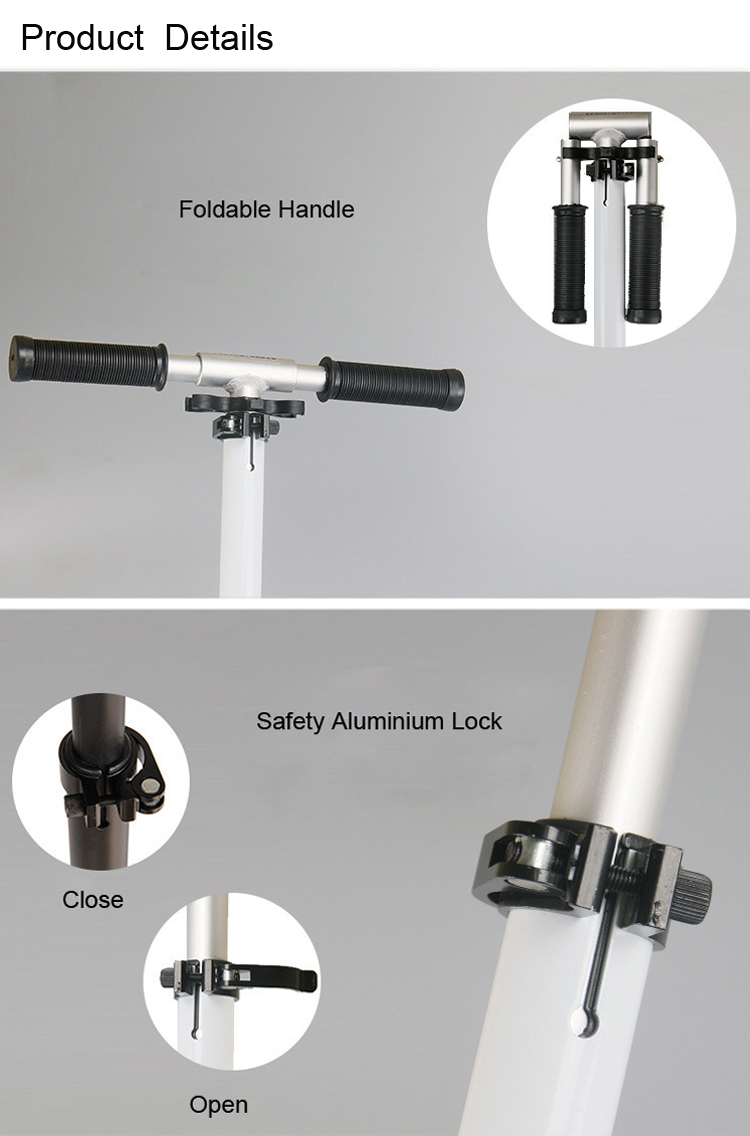 Product Details

Foldable Handle

Safety Aluminium Lock

Close

Open