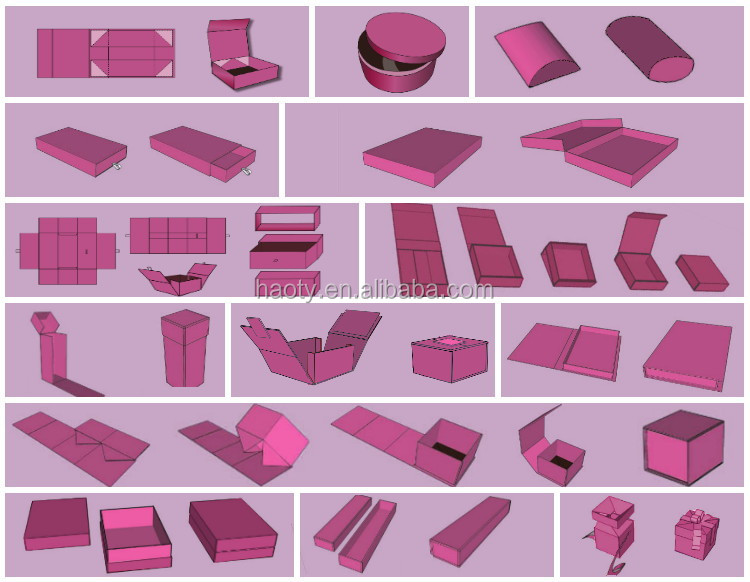 haoty.en.alibaba.com