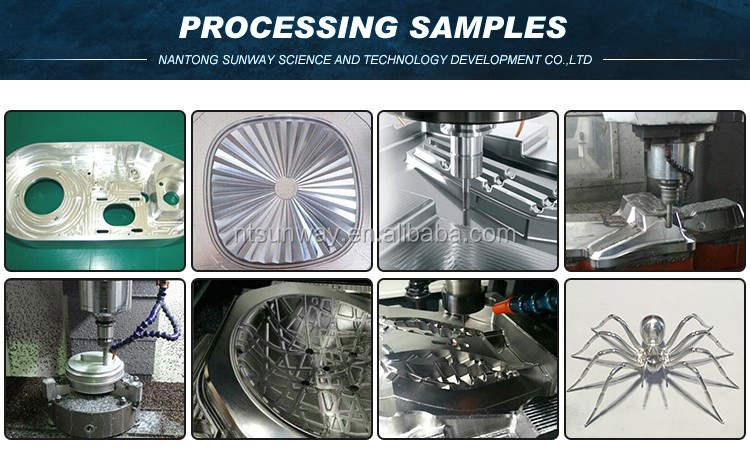 PROCESSING SAMPLES

NANTONG SUNWAY SCIENCE AND TECHNOLOGY DEVELOPMENT CO.,LTD

ntsunway.en.alibaba.com