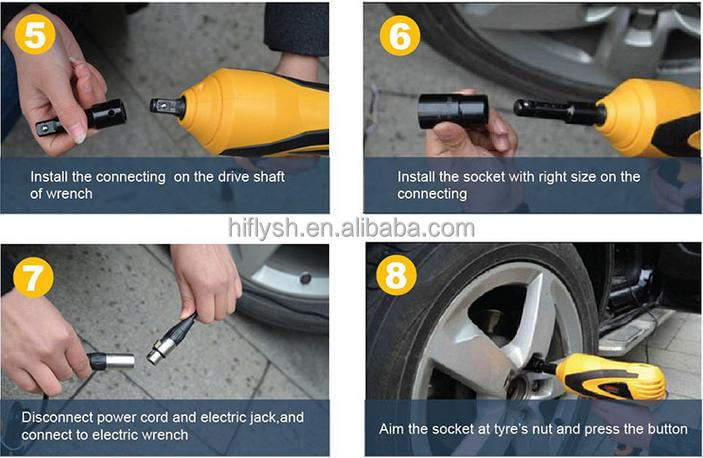 5

Install the connecting  on the drive shaft of wrench

6

Install the socket with right size on the connecting

hiflysh.en.alibaba.com

7

Disconnect power cord and electric jack,and connect to electric wrench

8

Aim the socket at tyre's nut and press the button