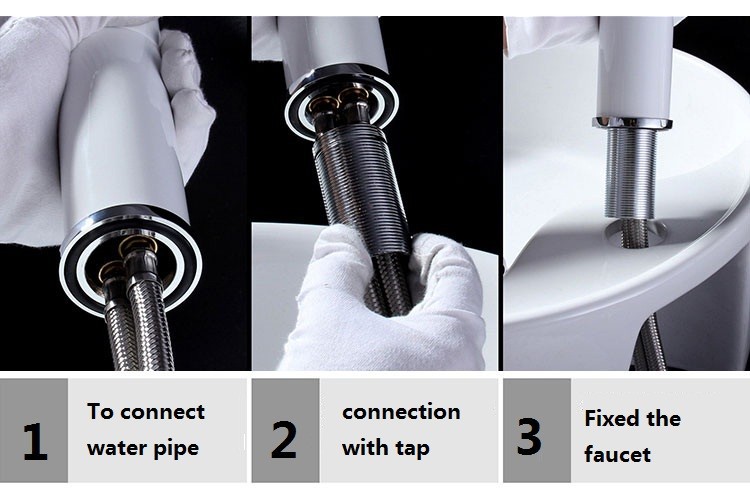 1 To connect water pipe

2 connection with tap

3 Fixed the faucet