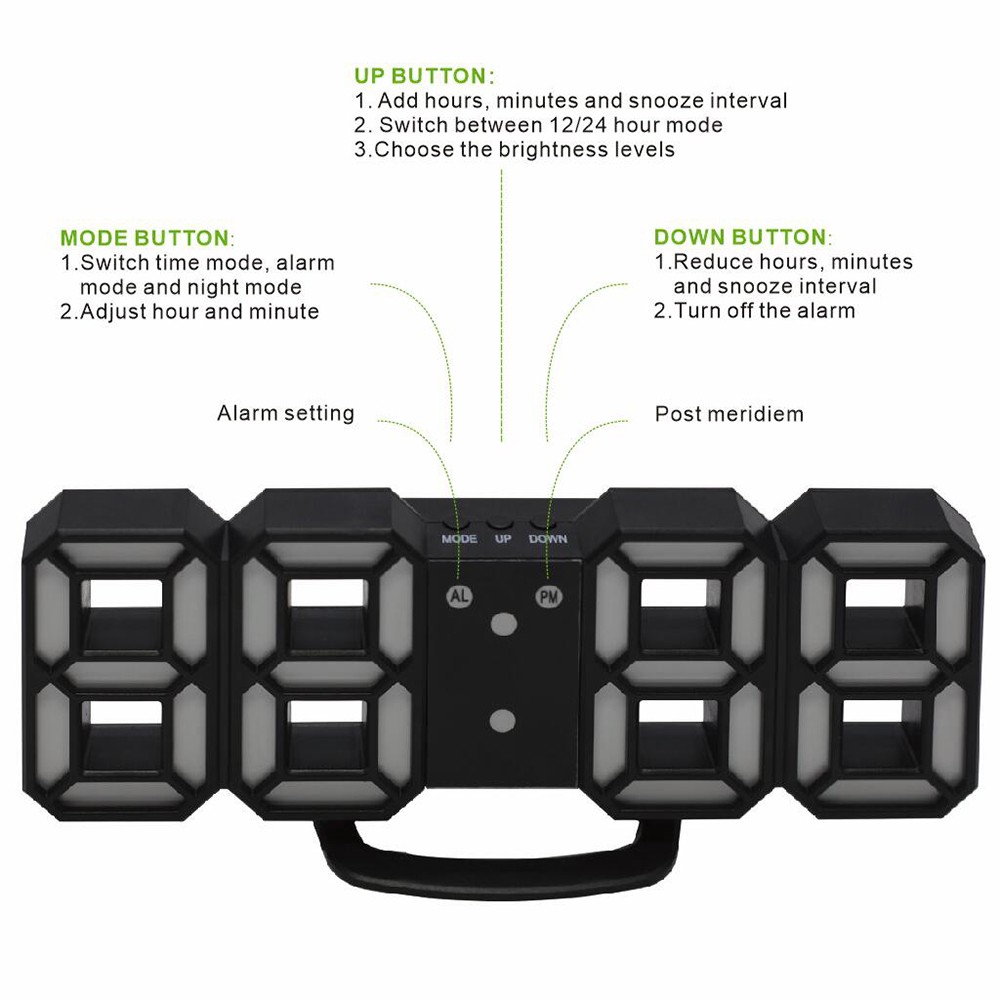 UP BUTTON:
1. Add hours, minutes and snooze interval
2. Switch between 12/24 hour mode
3.Choose the brightness levels

MODE BUTTON:
1.Switch time mode, alarm mode and night mode
2.Adjust hour and minute

DOWN BUTTON:
1.Reduce hours, minutes and snooze interval
2.Turn off the alarm

Alarm setting

Post meridiem

MODE UP DOWN

AL

PM