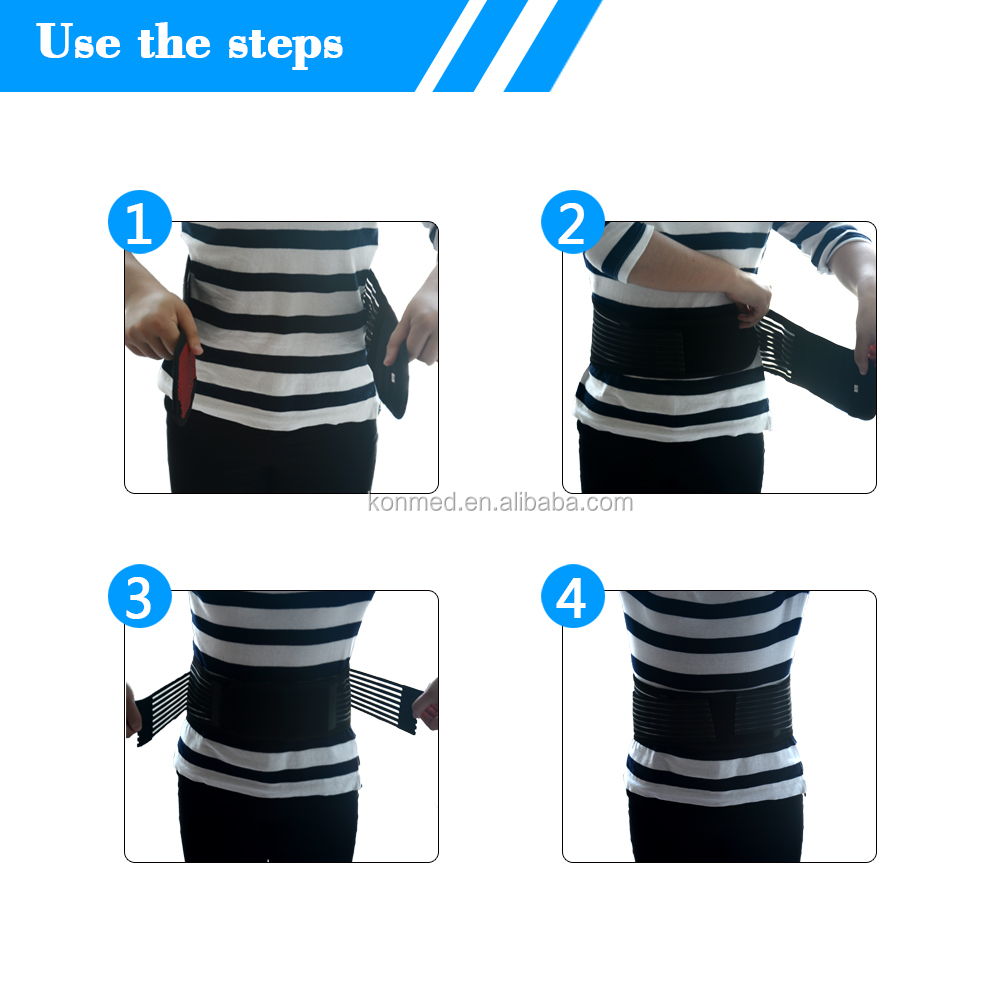 Use the steps

1

2

konmed.en.alibaba.com

3

4