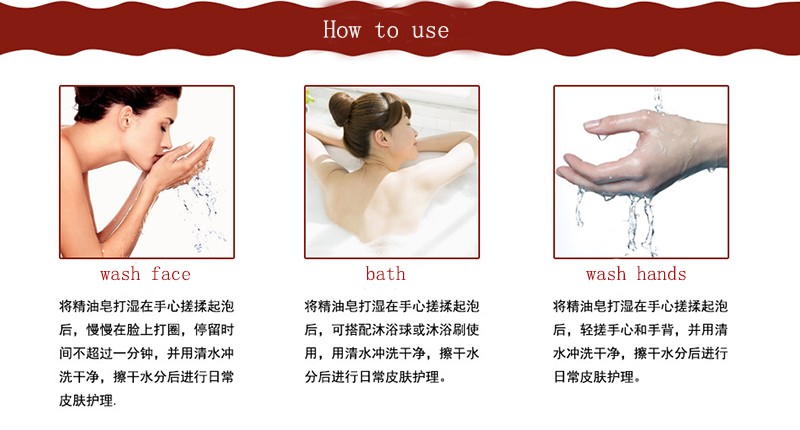 How to use

wash face

将精油皂打湿在手心搓揉起泡后，慢慢在脸上打圈，停留时间不超过一分钟，并用清水冲洗干净，擦干水分后进行日常皮肤护理.

bath

将精油皂打湿在手心搓揉起泡后，可搭配沐浴球或沐浴刷使用，用清水冲洗干净，擦干水分后进行日常皮肤护理。

wash hands

将精油皂打湿在手心搓揉起泡后，轻搓手心和手背，并用清水冲洗干净，擦干水分后进行日常皮肤护理。