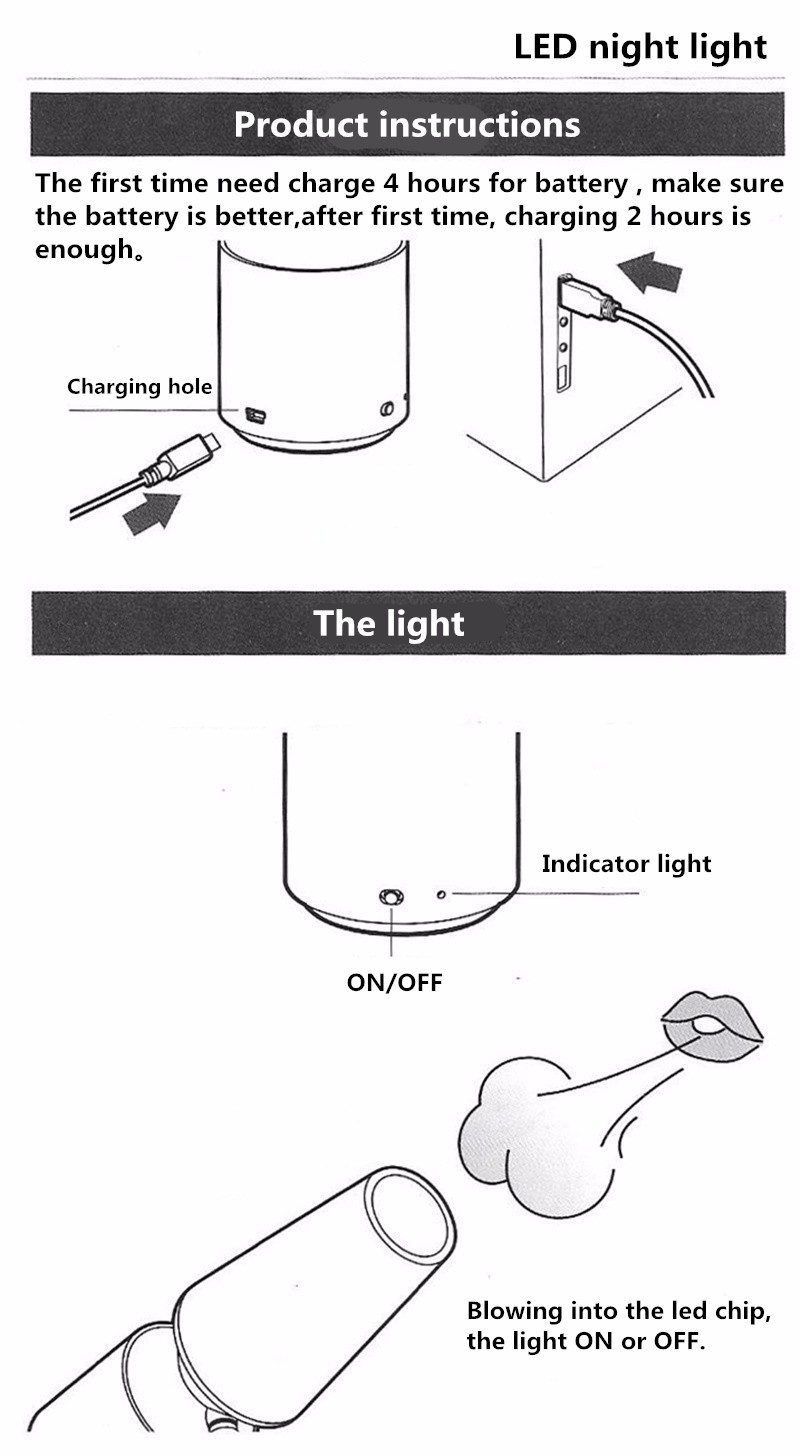 LED night light

Product instructions

The first time need charge 4 hours for battery , make sure the battery is better,after first time, charging 2 hours is enough。

Charging hole

The light

Indicator light

ON/OFF

Blowing into the led chip, the light ON or OFF.