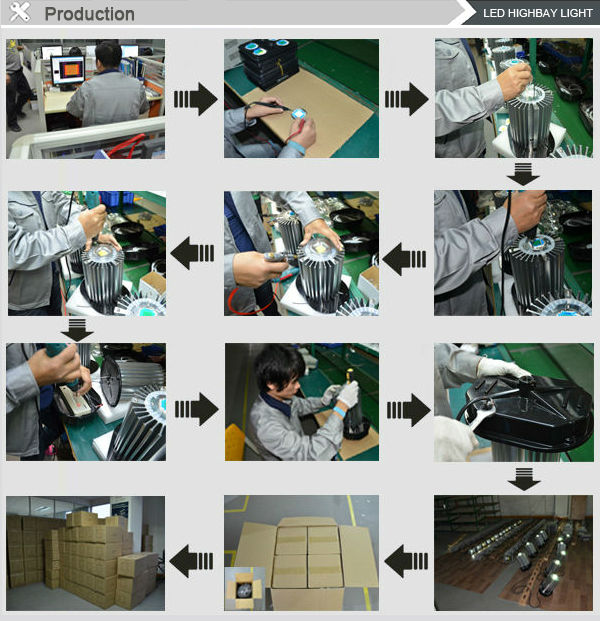 Production

LED HIGHBAY LIGHT