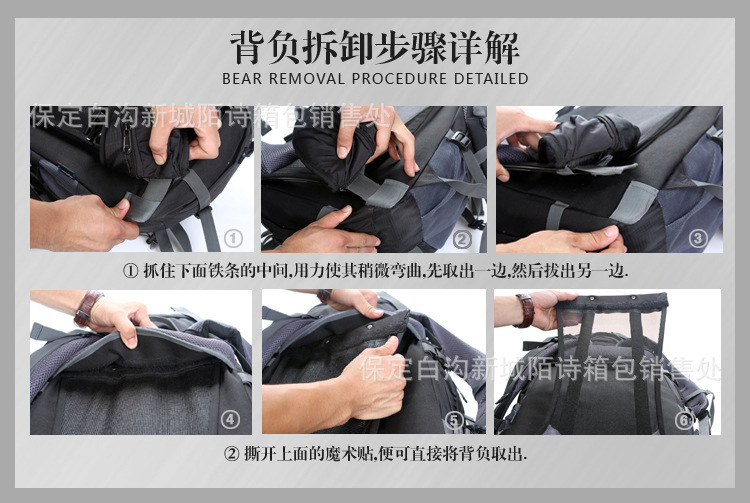 背负拆卸步骤详解

BEAR REMOVAL PROCEDURE DETAILED

保定白沟新城陌诗箱包销售处

①

②

③

① 抓住下面铁条的中间,用力使其稍微弯曲,先取出一边,然后拔出另一边.

保定白沟新城陌诗箱包销售处

④

⑤

⑥

② 撕开上面的魔术贴,便可直接将背负取出.