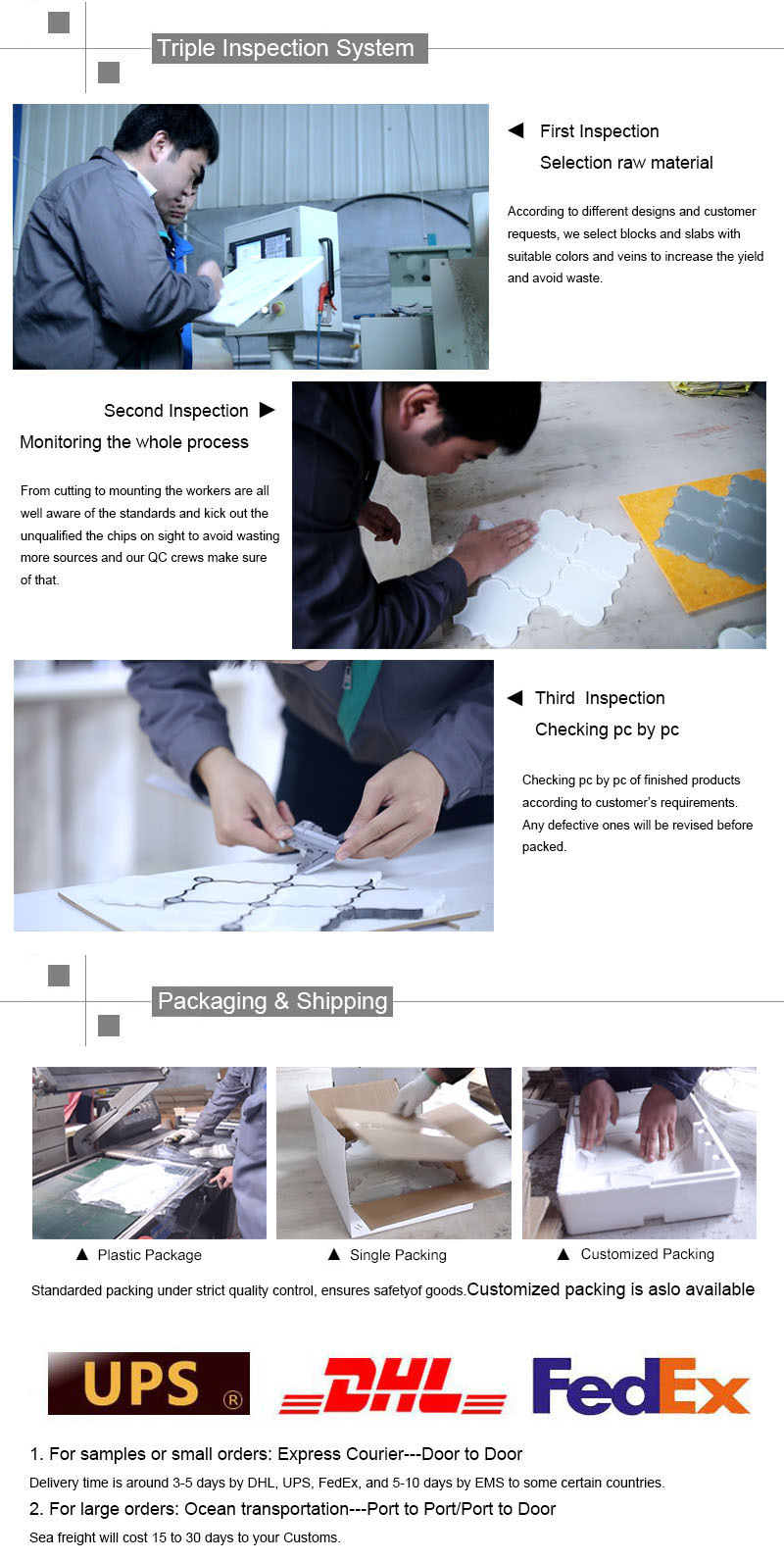 Triple Inspection System

◀ First Inspection
Selection raw material

According to different designs and customer requests, we select blocks and slabs with suitable colors and veins to increase the yield and avoid waste.

Second Inspection ▶
Monitoring the whole process

From cutting to mounting the workers are all well aware of the standards and kick out the unqualified the chips on sight to avoid wasting more sources and our QC crews make sure of that.

◀ Third Inspection
Checking pc by pc

Checking pc by pc of finished products according to customer's requirements. Any defective ones will be revised before packed.

Packaging & Shipping

▲ Plastic Package
▲ Single Packing
▲ Customized Packing

Standarded packing under strict quality control, ensures safetyof goods.Customized packing is aslo available

UPS ®
DHL
FedEx

1. For samples or small orders: Express Courier---Door to Door
Delivery time is around 3-5 days by DHL, UPS, FedEx, and 5-10 days by EMS to some certain countries.
2. For large orders: Ocean transportation---Port to Port/Port to Door
Sea freight will cost 15 to 30 days to your Customs.