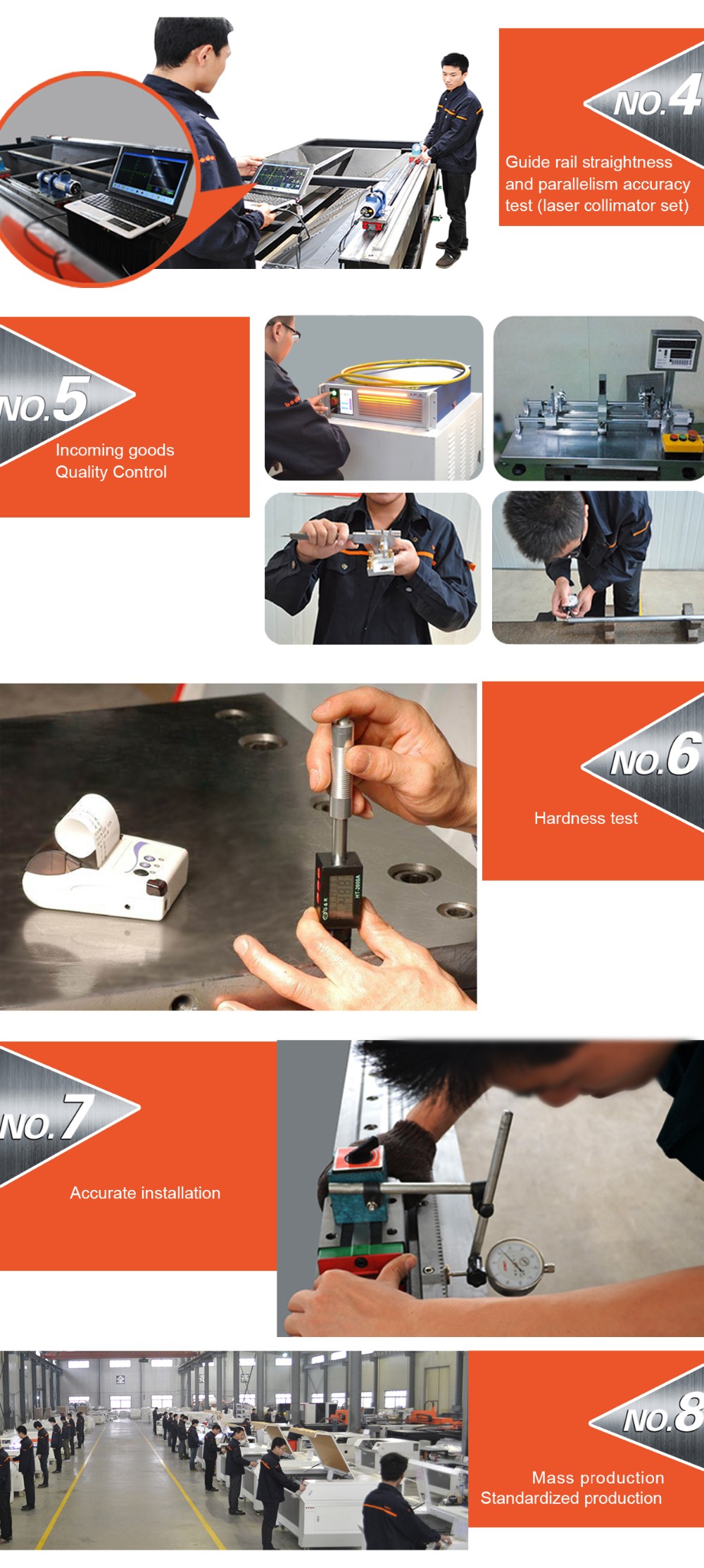 NO.4

Guide rail straightness and parallelism accuracy test (laser collimator set)

NO.5

Incoming goods Quality Control

NO.6

Hardness test

HT-2000A

NO.7

Accurate installation

NO.8

Mass production
Standardized production