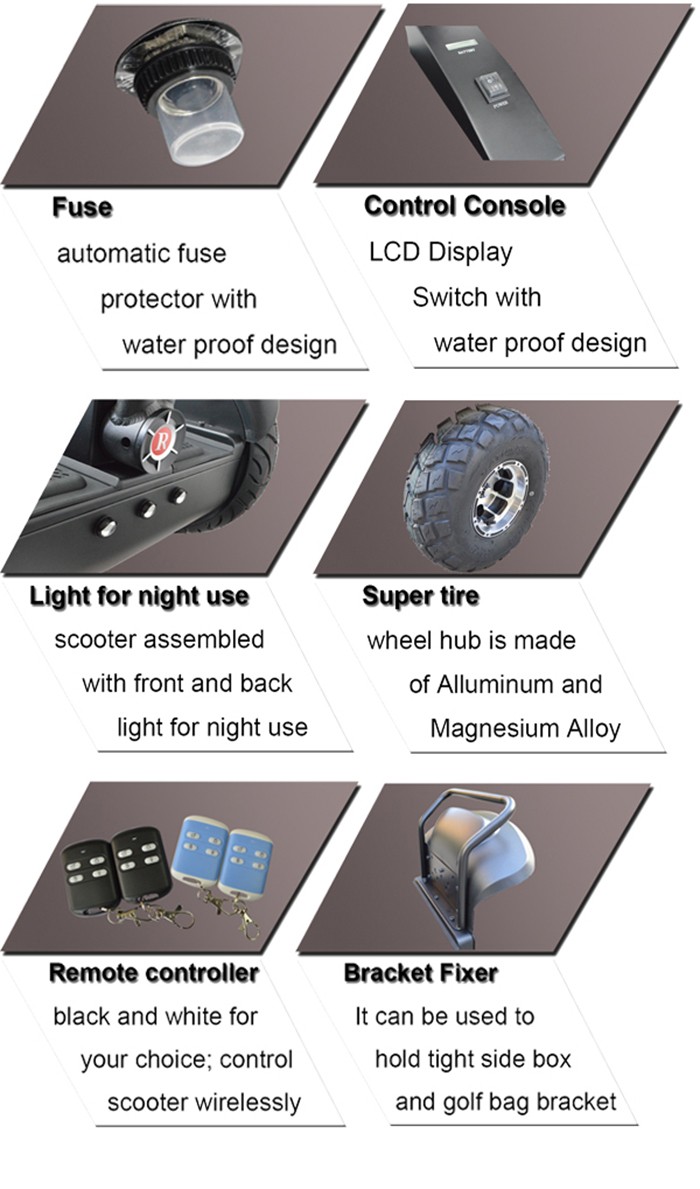 Fuse
automatic fuse protector with water proof design

Control Console
LCD Display Switch with water proof design

Light for night use
scooter assembled with front and back light for night use

Super tire
wheel hub is made of Alluminum and Magnesium Alloy

Remote controller
black and white for your choice; control scooter wirelessly

Bracket Fixer
It can be used to hold tight side box and golf bag bracket