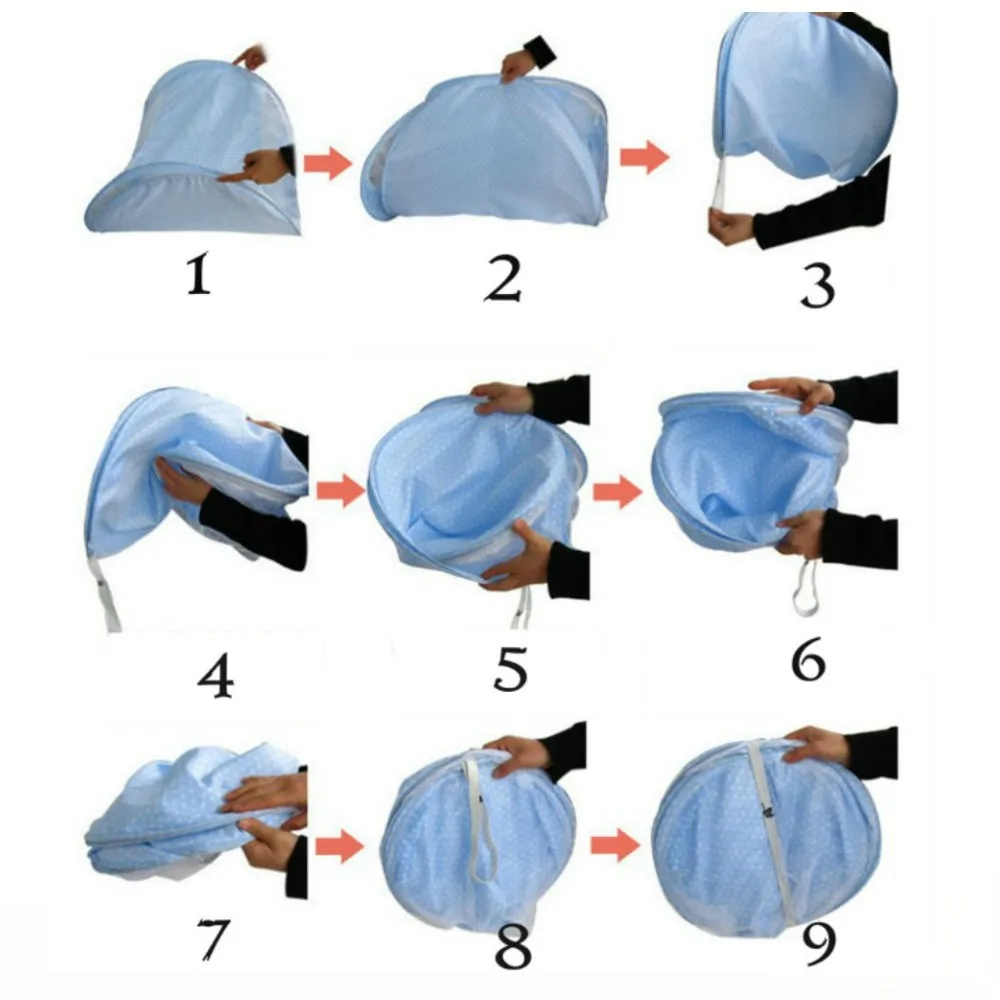 1
2
3
4
5
6
7
8
9